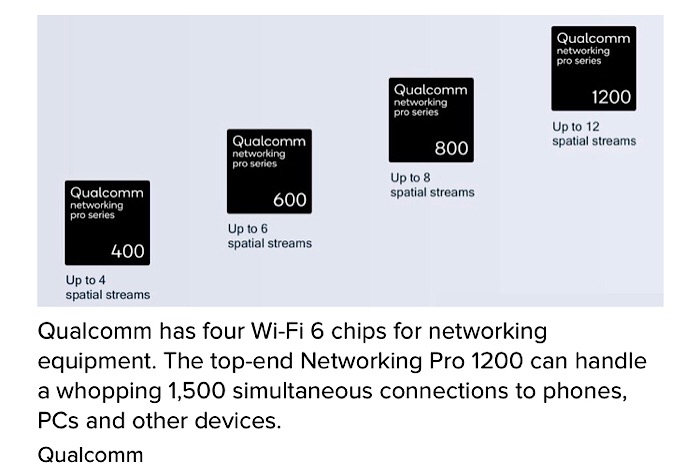 Qualcomm
networking
pro series
400

Up to 4
spatial streams

Qualcomm
networking
pro series
600

Up to 6
spatial streams

Qualcomm
networking
pro series
800

Up to 8
spatial streams

Qualcomm
networking
pro series
1200

Up to 12
spatial streams

Qualcomm has four Wi-Fi 6 chips for networking equipment. The top-end Networking Pro 1200 can handle a whopping 1,500 simultaneous connections to phones, PCs and other devices.

Qualcomm